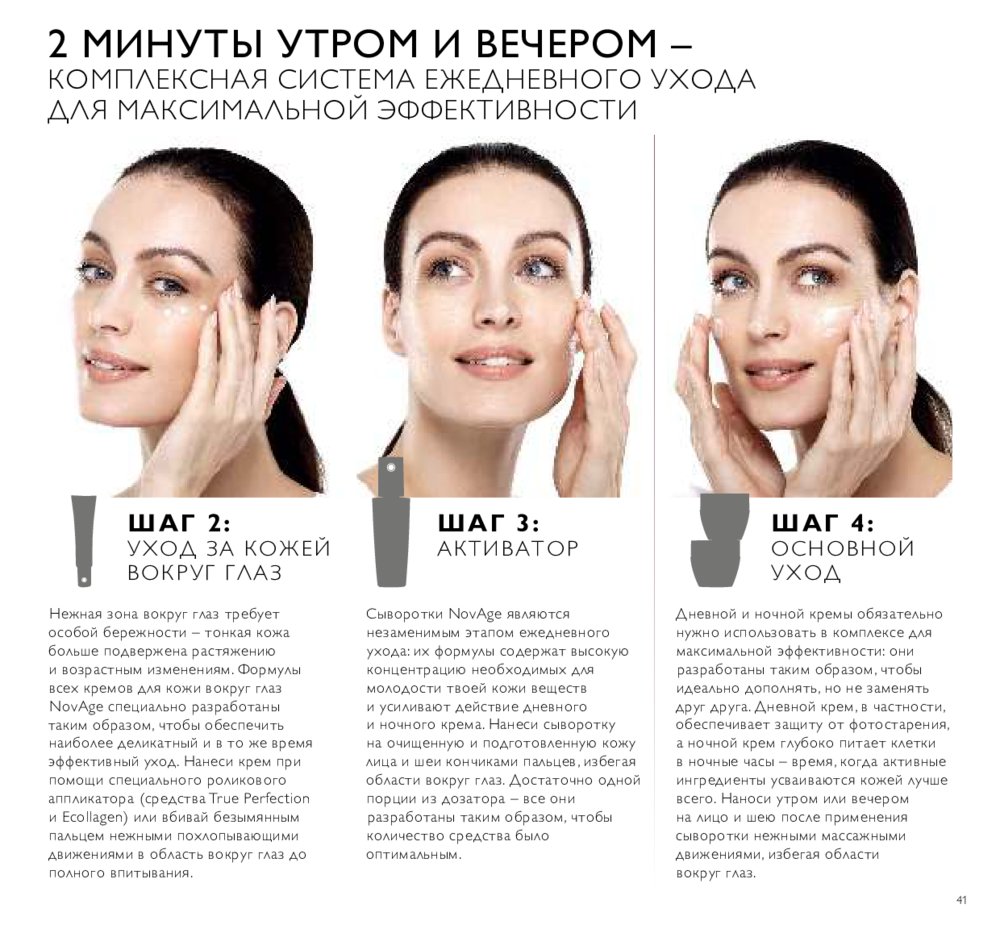 2 МИНУТЫ УТРОМ И ВЕЧЕРОМ –
КОМПЛЕКСНАЯ СИСТЕМА ЕЖЕДНЕВНОГО УХОДА ДЛЯ МАКСИМАЛЬНОЙ ЭФФЕКТИВНОСТИ

ШАГ 2:
УХОД ЗА КОЖЕЙ ВОКРУГ ГЛАЗ

Нежная зона вокруг глаз требует особой бережности – тонкая кожа больше подвержена растяжению и возрастным изменениям. Формулы всех кремов для кожи вокруг глаз NovAge специально разработаны таким образом, чтобы обеспечить наиболее деликатный и в то же время эффективный уход. Нанеси крем при помощи специального роликового аппликатора (средства True Perfection и Ecollagen) или вбивай безымянным пальцем нежными похлопывающими движениями в область вокруг глаз до полного впитывания.

ШАГ 3:
АКТИВАТОР

Сыворотки NovAge являются незаменимым этапом ежедневного ухода: их формулы содержат высокую концентрацию необходимых для молодости твоей кожи веществ и усиливают действие дневного и ночного крема. Нанеси сыворотку на очищенную и подготовленную кожу лица и шеи кончиками пальцев, избегая области вокруг глаз. Достаточно одной порции из дозатора – все они разработаны таким образом, чтобы количество средства было оптимальным.

ШАГ 4:
ОСНОВНОЙ УХОД

Дневной и ночной кремы обязательно нужно использовать в комплексе для максимальной эффективности: они разработаны таким образом, чтобы идеально дополнять, но не заменять друг друга. Дневной крем, в частности, обеспечивает защиту от фотостарения, а ночной крем глубоко питает клетки в ночные часы – время, когда активные ингредиенты усваиваются кожей лучше всего. Наноси утром или вечером на лицо и шею после применения сыворотки нежными массажными движениями, избегая области вокруг глаз.

41