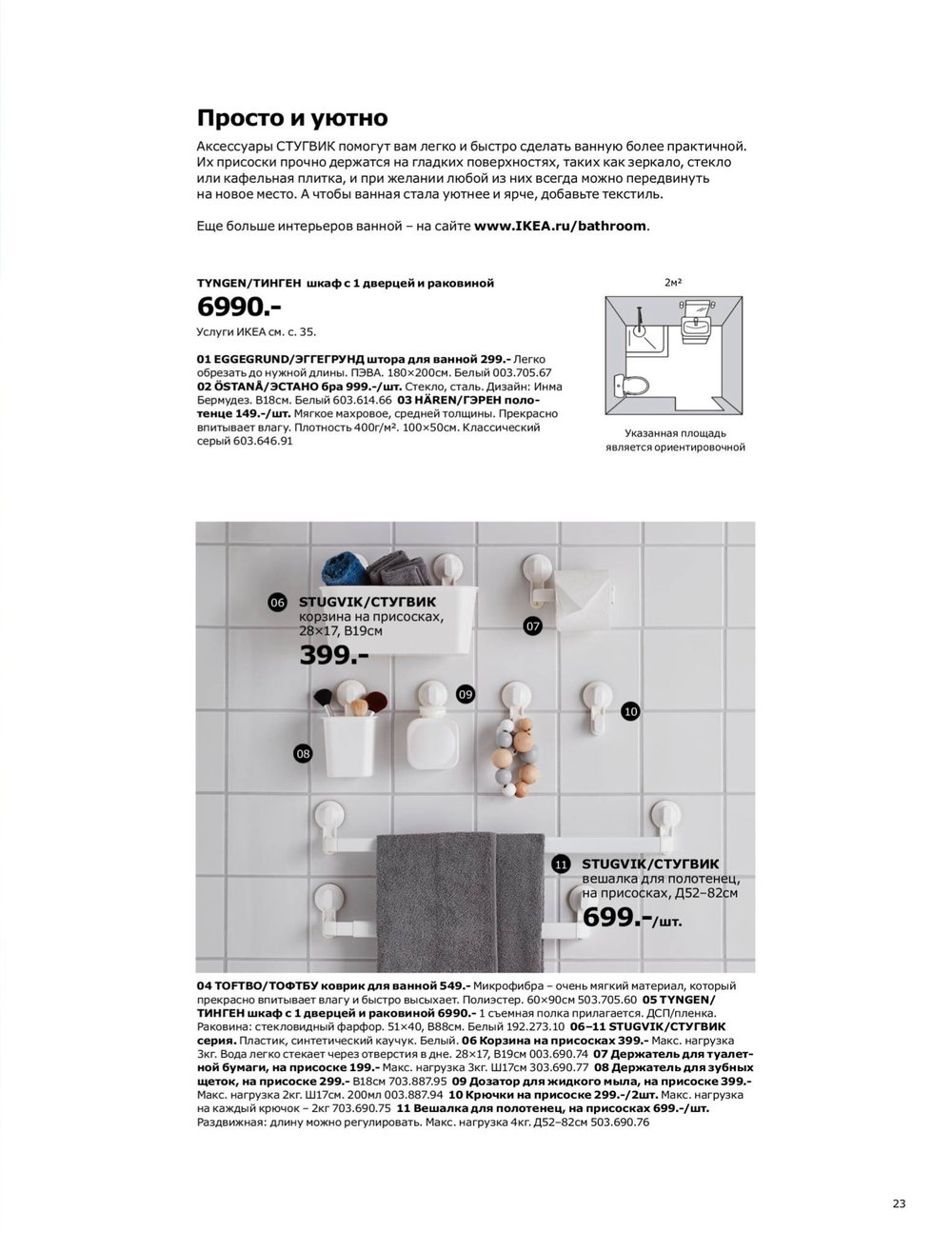 Просто и уютно

Аксессуары СТУГВИК помогут вам легко и быстро сделать ванную более практичной. Их присоски прочно держатся на гладких поверхностях, таких как зеркало, стекло или кафельная плитка, и при желании любой из них всегда можно передвинуть на новое место. А чтобы ванная стала уютнее и ярче, добавьте текстиль.

Еще больше интерьеров ванной – на сайте www.IKEA.ru/bathroom.

TYNGEN/ТИНГЕН шкаф с 1 дверцей и раковиной

6990.-

Услуги ИКЕА см. с. 35.

01 EGGEGRUND/ЭГГЕГРУНД штора для ванной 299.- Легко обрезать до нужной длины. ПЭВА. 180×200см. Белый 003.705.67 02 ÖSTANÅ/ЭСТАНО бра 999.-/шт. Стекло, сталь. Дизайн: Инма Бермудез. В18см. Белый 603.614.66 03 HÄREN/ГЭРЕН полотенце 149.-/шт. Мягкое махровое, средней толщины. Прекрасно впитывает влагу. Плотность 400г/м². 100×50см. Классический серый 603.646.91

2м²

Указанная площадь является ориентировочной

06 STUGVIK/СТУГВИК корзина на присосках, 28×17, В19см

399.-

07

08

09

10

11 STUGVIK/СТУГВИК вешалка для полотенец, на присосках, Д52–82см

699.-/шт.

04 TOFTBO/ТОФТБУ коврик для ванной 549.- Микрофибра – очень мягкий материал, который прекрасно впитывает влагу и быстро высыхает. Полиэстер. 60×90см 503.705.60 05 TYNGEN/ТИНГЕН шкаф с 1 дверцей и раковиной 6990.- 1 съемная полка прилагается. ДСП/пленка. Раковина: стекловидный фарфор. 51×40, В88см. Белый 192.273.10 06–11 STUGVIK/СТУГВИК серия. Пластик, синтетический каучук. Белый. 06 Корзина на присосках 399.- Макс. нагрузка 3кг. Вода легко стекает через отверстия в дне. 28×17, В19см 003.690.74 07 Держатель для туалетной бумаги, на присоске 199.- Макс. нагрузка 3кг. Ш17см 303.690.77 08 Держатель для зубных щеток, на присоске 299.- В18см 703.887.95 09 Дозатор для жидкого мыла, на присоске 399.- Макс. нагрузка 2кг. Ш17см. 200мл 003.887.94 10 Крючки на присоске 299.-/2шт. Макс. нагрузка на каждый крючок – 2кг 703.690.75 11 Вешалка для полотенец, на присосках 699.-/шт. Раздвижная: длину можно регулировать. Макс. нагрузка 4кг. Д52–82см 503.690.76

23