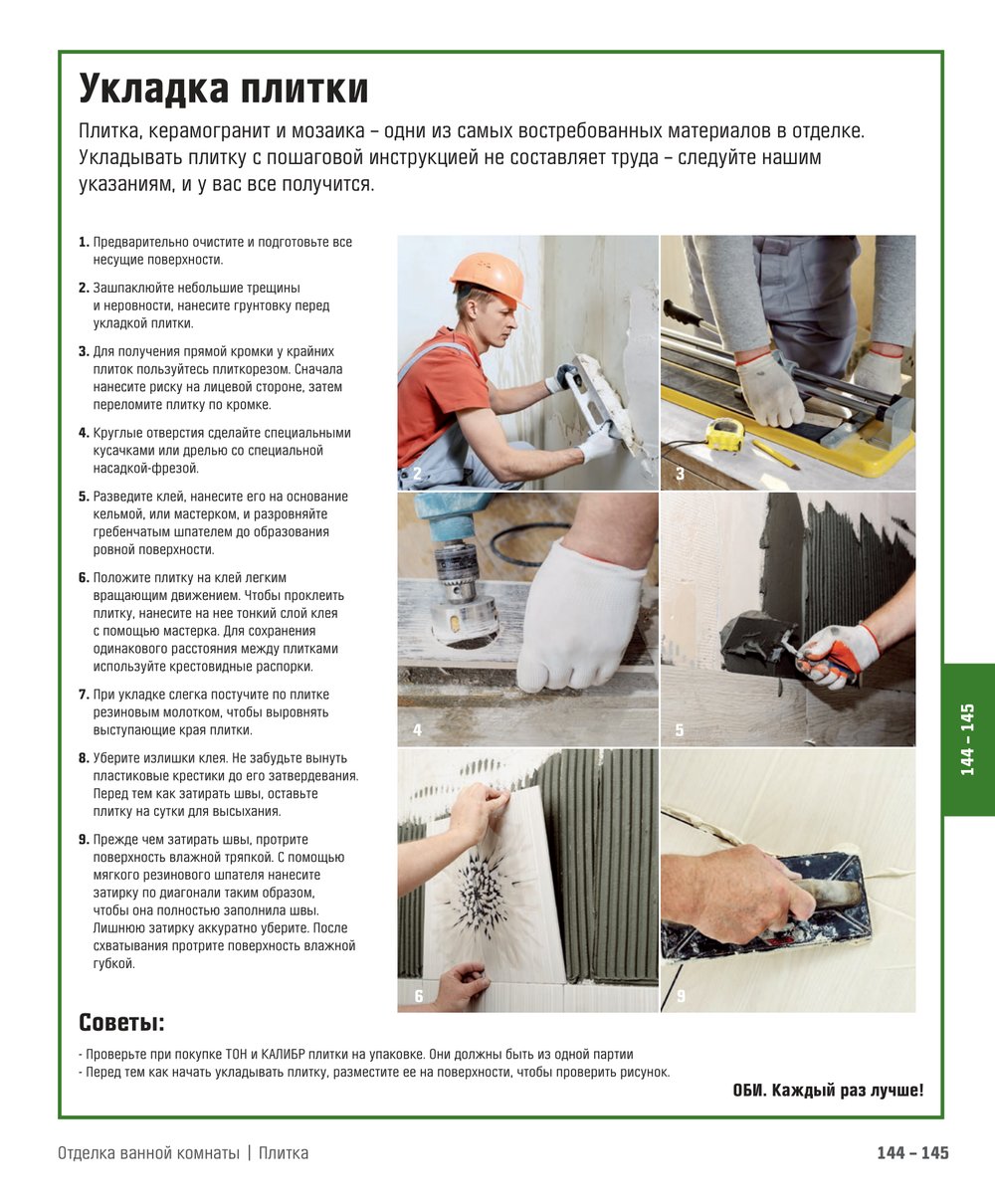 Укладка плитки

Плитка, керамогранит и мозаика – одни из самых востребованных материалов в отделке. Укладывать плитку с пошаговой инструкцией не составляет труда – следуйте нашим указаниям, и у вас все получится.

1. Предварительно очистите и подготовьте все несущие поверхности.

2. Зашпаклюйте небольшие трещины и неровности, нанесите грунтовку перед укладкой плитки.

3. Для получения прямой кромки у крайних плиток пользуйтесь плиткорезом. Сначала нанесите риску на лицевой стороне, затем переломите плитку по кромке.

4. Круглые отверстия сделайте специальными кусачками или дрелью со специальной насадкой-фрезой.

5. Разведите клей, нанесите его на основание кельмой, или мастерком, и разровняйте гребенчатым шпателем до образования ровной поверхности.

6. Положите плитку на клей легким вращающим движением. Чтобы проклеить плитку, нанесите на нее тонкий слой клея с помощью мастерка. Для сохранения одинакового расстояния между плитками используйте крестовидные распорки.

7. При укладке слегка постучите по плитке резиновым молотком, чтобы выровнять выступающие края плитки.

8. Уберите излишки клея. Не забудьте вынуть пластиковые крестики до его затвердевания. Перед тем как затирать швы, оставьте плитку на сутки для высыхания.

9. Прежде чем затирать швы, протрите поверхность влажной тряпкой. С помощью мягкого резинового шпателя нанесите затирку по диагонали таким образом, чтобы она полностью заполнила швы. Лишнюю затирку аккуратно уберите. После схватывания протрите поверхность влажной губкой.

2
3
4
5
6
9

144 – 145

Советы:

- Проверьте при покупке ТОН и КАЛИБР плитки на упаковке. Они должны быть из одной партии
- Перед тем как начать укладывать плитку, разместите ее на поверхности, чтобы проверить рисунок.

ОБИ. Каждый раз лучше!

Отделка ванной комнаты | Плитка

144 – 145