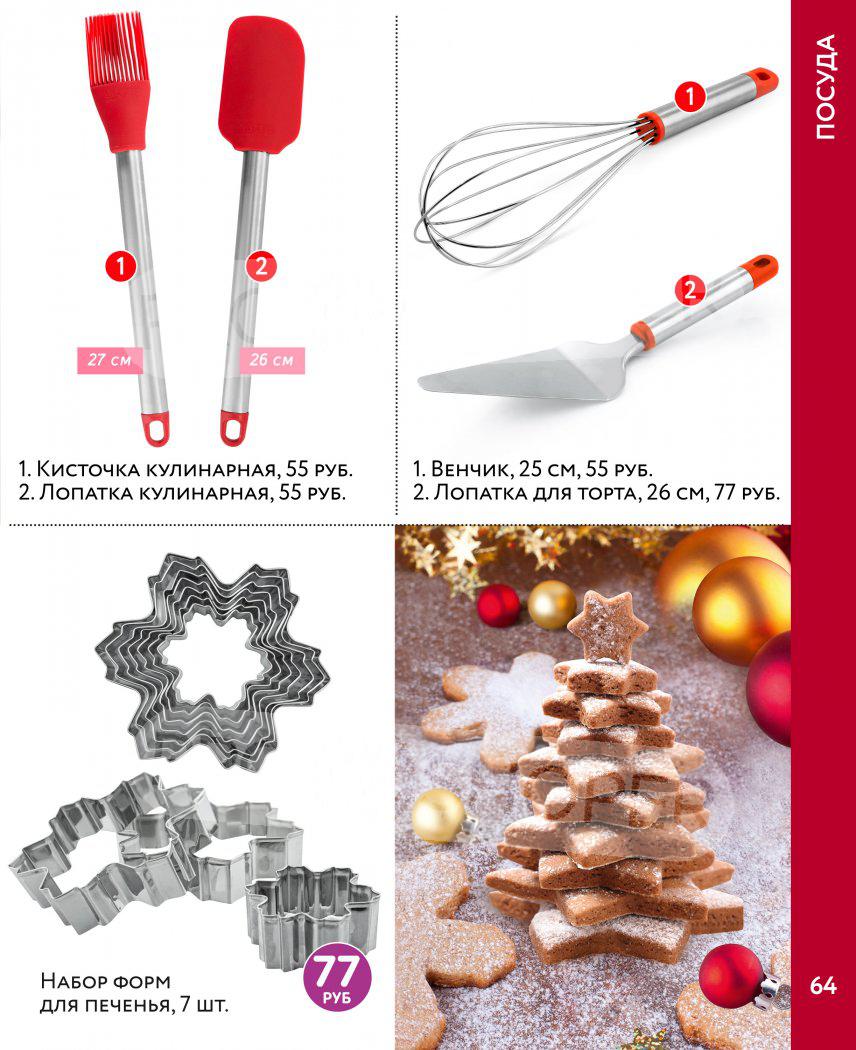 ПОСУДА

1

2

27 см

26 см

1. Кисточка кулинарная, 55 руб.
2. Лопатка кулинарная, 55 руб.

1

2

1. Венчик, 25 см, 55 руб.
2. Лопатка для торта, 26 см, 77 руб.

Набор форм для печенья, 7 шт.

77 РУБ

64