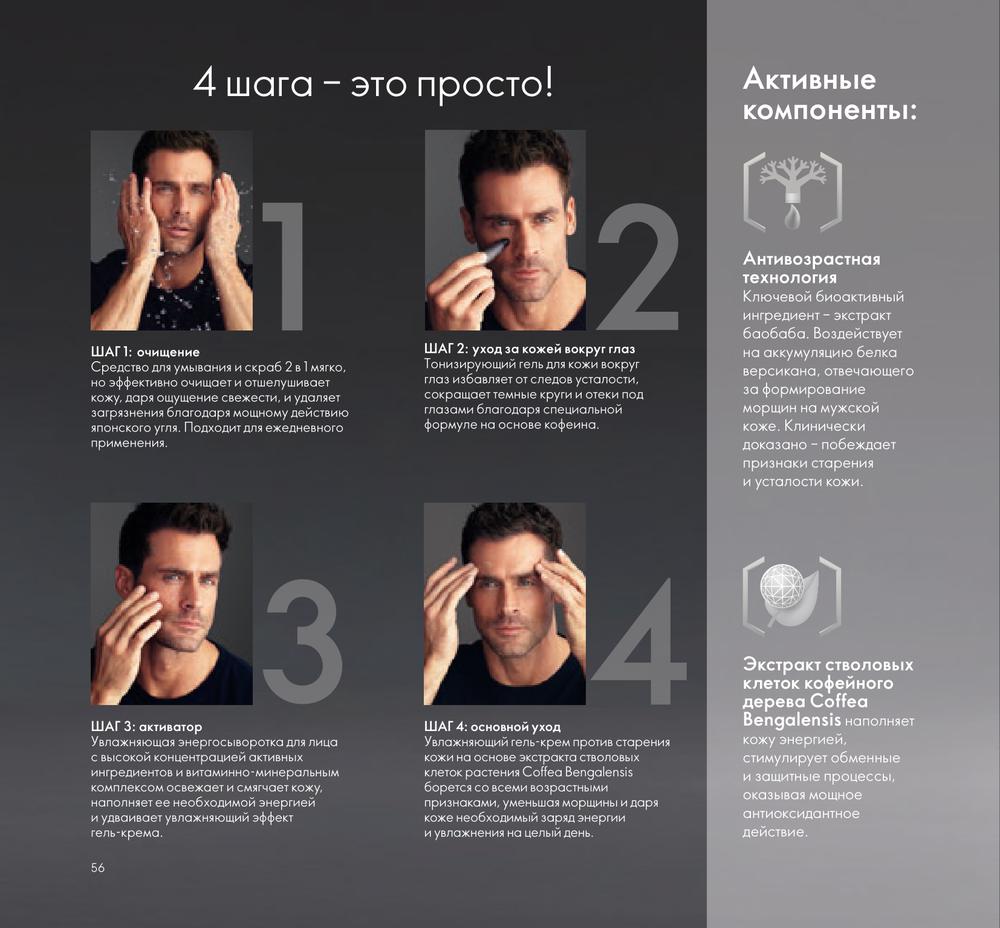 4 шага – это просто!

1

ШАГ 1: очищение
Средство для умывания и скраб 2 в 1 мягко, но эффективно очищает и отшелушивает кожу, даря ощущение свежести, и удаляет загрязнения благодаря мощному действию японского угля. Подходит для ежедневного применения.

2

ШАГ 2: уход за кожей вокруг глаз
Тонизирующий гель для кожи вокруг глаз избавляет от следов усталости, сокращает темные круги и отеки под глазами благодаря специальной формуле на основе кофеина.

3

ШАГ 3: активатор
Увлажняющая энергосыворотка для лица с высокой концентрацией активных ингредиентов и витаминно-минеральным комплексом освежает и смягчает кожу, наполняет ее необходимой энергией и удваивает увлажняющий эффект гель-крема.

4

ШАГ 4: основной уход
Увлажняющий гель-крем против старения кожи на основе экстракта стволовых клеток растения Coffea Bengalensis борется со всеми возрастными признаками, уменьшая морщины и даря коже необходимый заряд энергии и увлажнения на целый день.

56

Активные компоненты:

Антивозрастная технология
Ключевой биоактивный ингредиент – экстракт баобаба. Воздействует на аккумуляцию белка версикана, отвечающего за формирование морщин на мужской коже. Клинически доказано – побеждает признаки старения и усталости кожи.

Экстракт стволовых клеток кофейного дерева Coffea Bengalensis наполняет кожу энергией, стимулирует обменные и защитные процессы, оказывая мощное антиоксидантное действие.